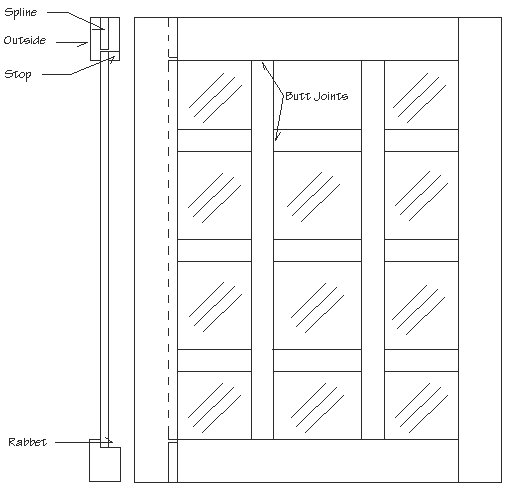 Spline
Outside
Stop
Butt Joints
Rabbet