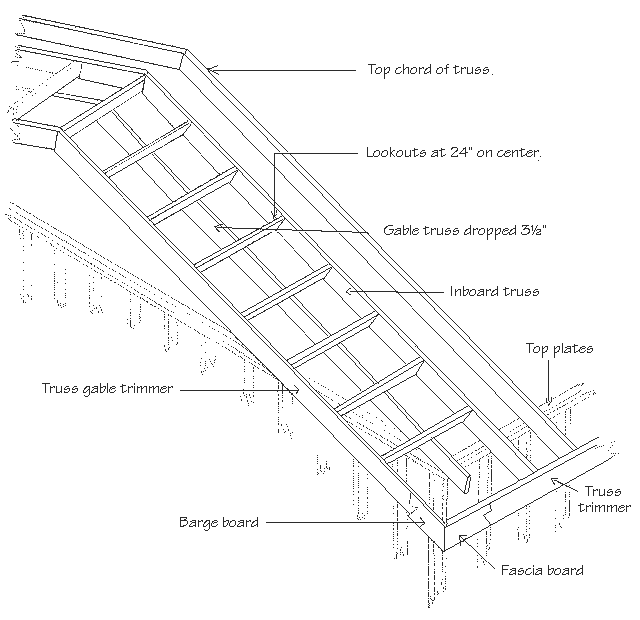 Top chord of truss.

Lookouts at 24" on center.

Gable truss dropped 3½"

Inboard truss

Top plates

Truss gable trimmer

Truss trimmer

Barge board

Fascia board