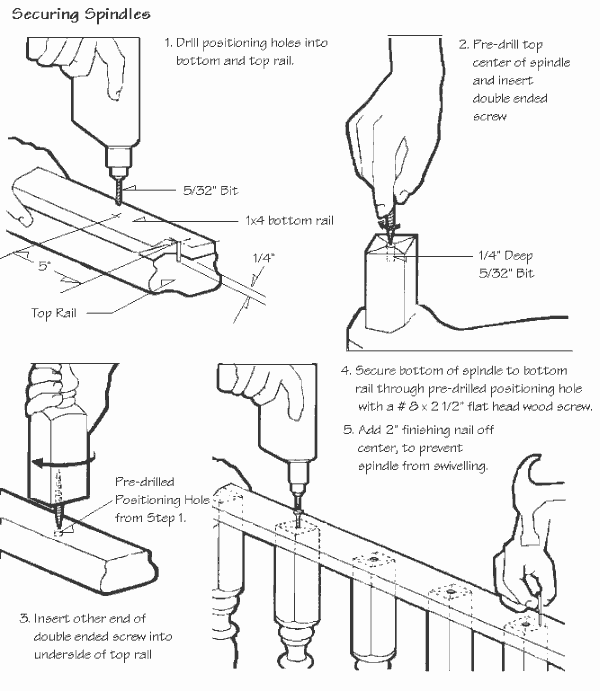 Securing Spindles

1. Drill positioning holes into bottom and top rail.

5/32" Bit

1x4 bottom rail

5"

1/4"

Top Rail

2. Pre-drill top center of spindle and insert double ended screw

1/4" Deep 5/32" Bit

Pre-drilled Positioning Hole from Step 1.

3. Insert other end of double ended screw into underside of top rail

4. Secure bottom of spindle to bottom rail through pre-drilled positioning hole with a # 8 x 2 1/2" flat head wood screw.

5. Add 2" finishing nail off center, to prevent spindle from swivelling.