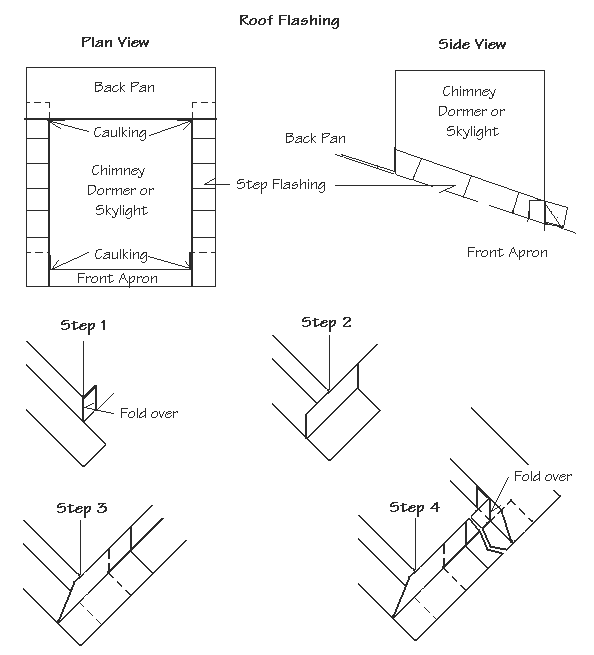 Roof Flashing

Plan View

Back Pan

Caulking

Chimney Dormer or Skylight

Step Flashing

Caulking

Front Apron

Side View

Chimney Dormer or Skylight

Back Pan

Front Apron

Step 1

Fold over

Step 2

Step 3

Step 4

Fold over