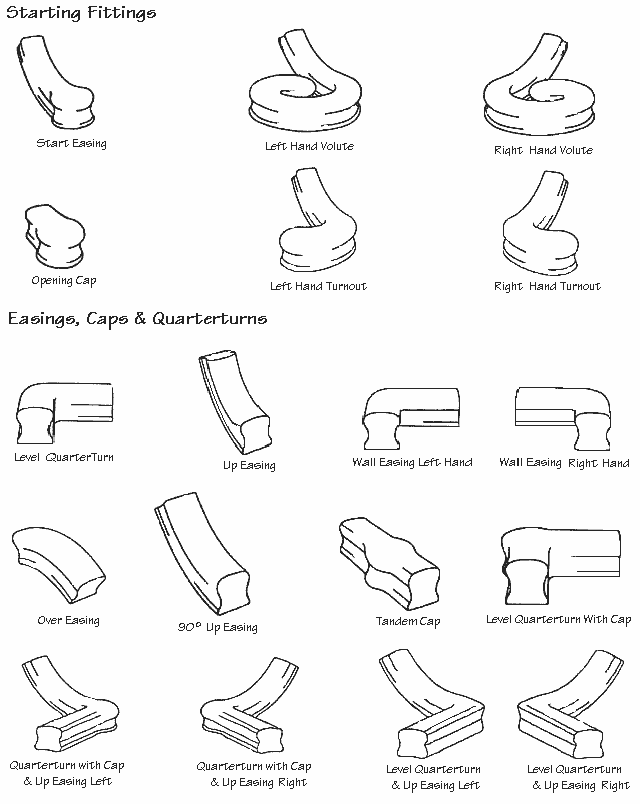 Starting Fittings

Start Easing

Left Hand Volute

Right Hand Volute

Opening Cap

Left Hand Turnout

Right Hand Turnout

Easings, Caps & Quarterturns

Level QuarterTurn

Up Easing

Wall Easing Left Hand

Wall Easing Right Hand

Over Easing

90° Up Easing

Tandem Cap

Level Quarterturn With Cap

Quarterturn with Cap & Up Easing Left

Quarterturn with Cap & Up Easing Right

Level Quarterturn & Up Easing Left

Level Quarterturn & Up Easing Right