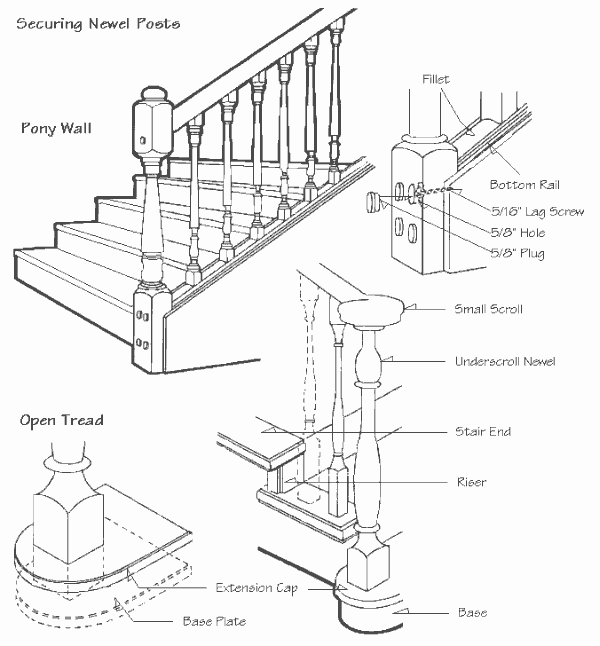 Securing Newel Posts

Pony Wall

Fillet

Bottom Rail

5/16" Lag Screw

5/8" Hole

5/8" Plug

Small Scroll

Underscroll Newel

Open Tread

Stair End

Riser

Extension Cap

Base Plate

Base